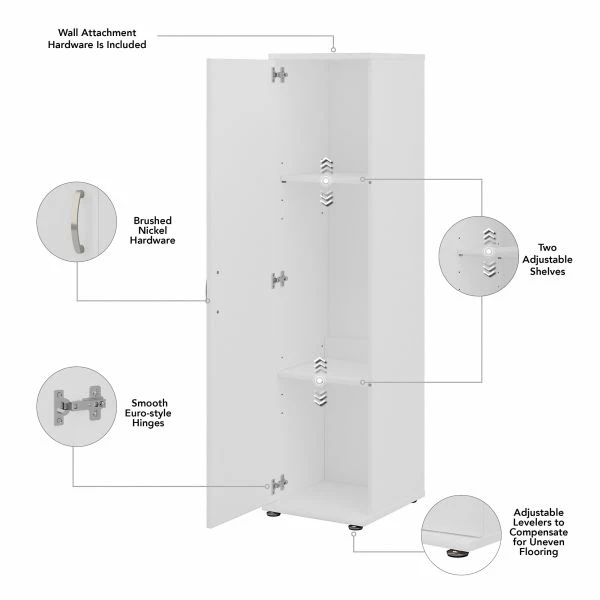 Wall Attachment Hardware Is Included

Brushed Nickel Hardware

Two Adjustable Shelves

Smooth Euro-style Hinges

Adjustable Levelers to Compensate for Uneven Flooring