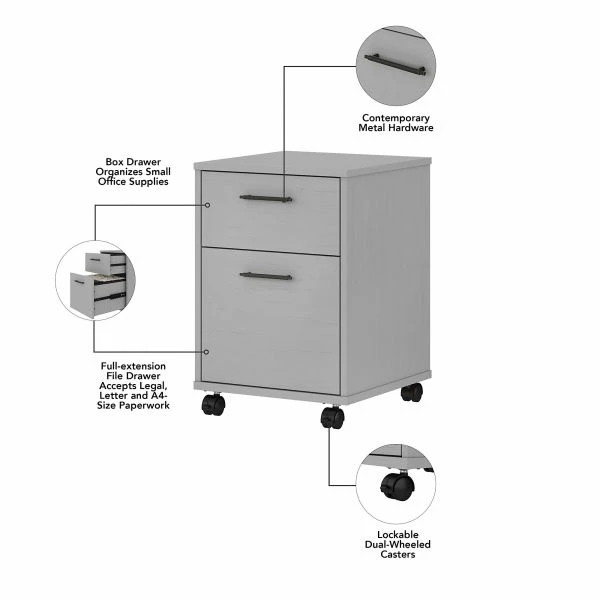 Contemporary Metal Hardware

Box Drawer Organizes Small Office Supplies

Full-extension File Drawer Accepts Legal, Letter and A4-Size Paperwork

Lockable Dual-Wheeled Casters