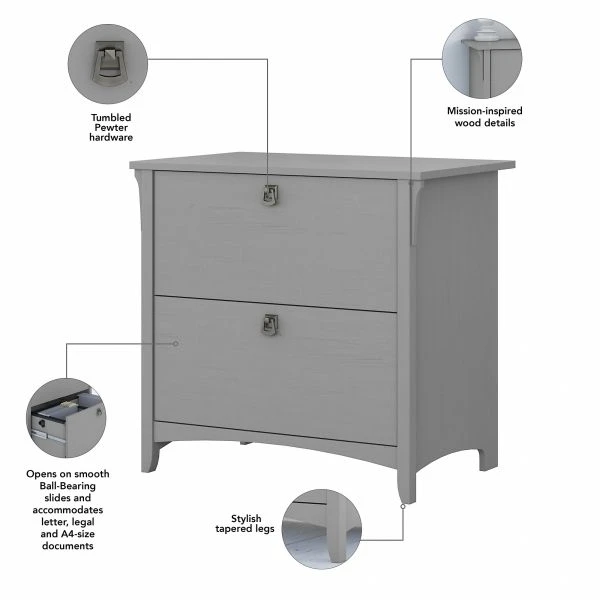 Tumbled Pewter hardware

Mission-inspired wood details

Opens on smooth Ball-Bearing slides and accommodates letter, legal and A4-size documents

Stylish tapered legs