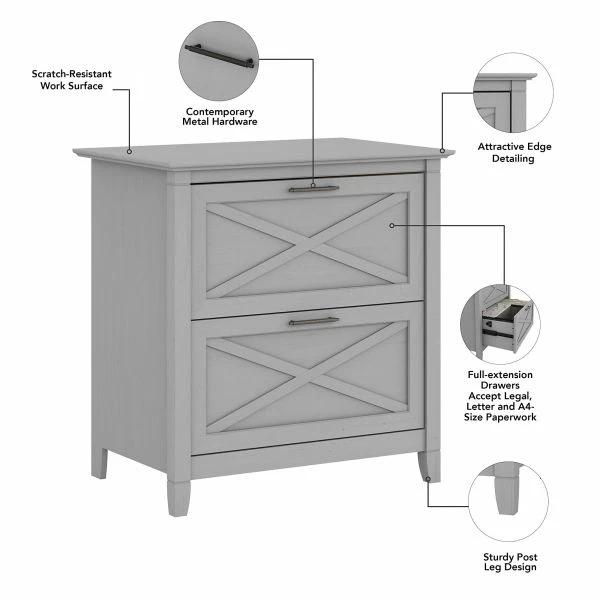 Scratch-Resistant Work Surface

Contemporary Metal Hardware

Attractive Edge Detailing

Full-extension Drawers Accept Legal, Letter and A4-Size Paperwork

Sturdy Post Leg Design