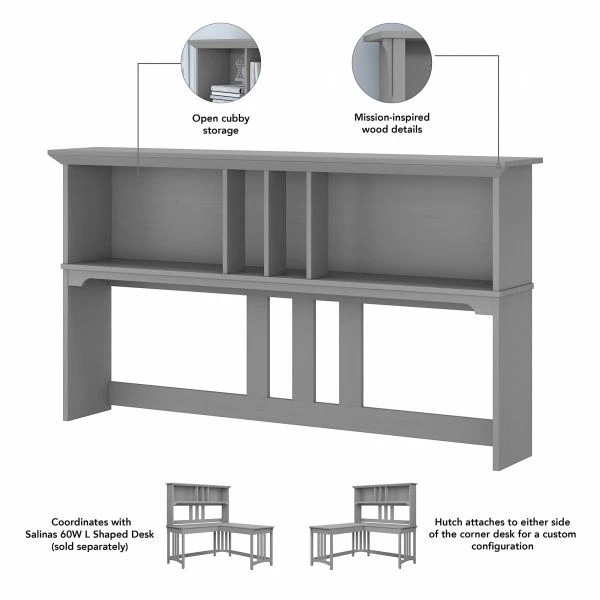 Open cubby storage

Mission-inspired wood details

Coordinates with Salinas 60W L Shaped Desk (sold separately)

Hutch attaches to either side of the corner desk for a custom configuration